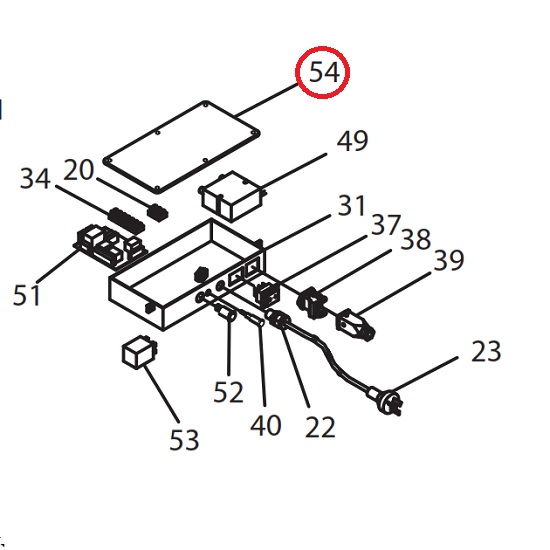 54
49
34
20
31
37
38
39
51
23
52
40
22
53