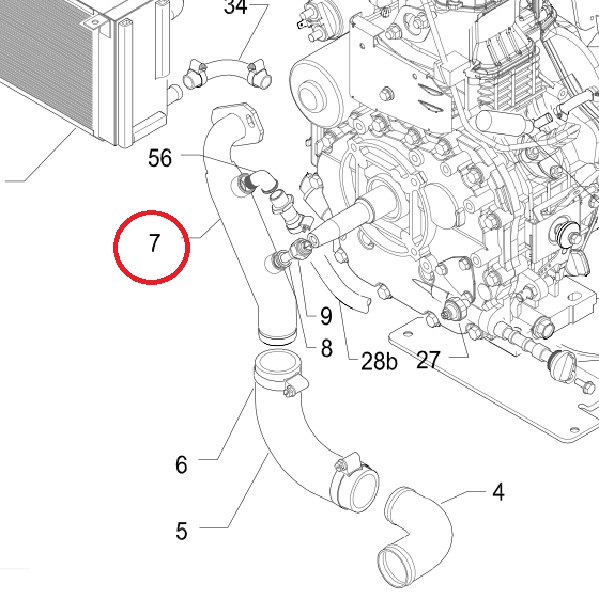 34
56
7
9
8
28b
27
6
5
4